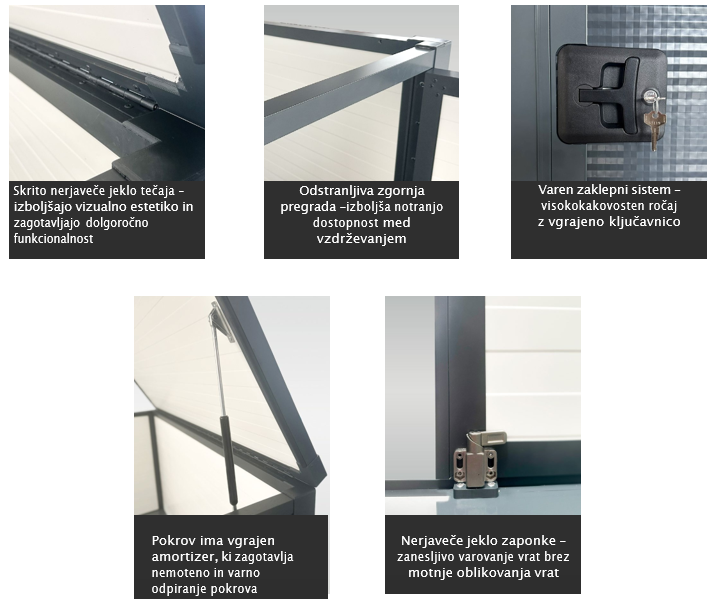 Skrito nerjaveče jeklo tečaja – izboljšajo vizualno estetiko in zagotavljajo dolgoročno funkcionalnost

Odstranljiva zgornja pregrada –izboljša notranjo dostopnost med vzdrževanjem

Varen zaklepni sistem – visokokakovosten ročaj z vgrajeno ključavnico

Pokrov ima vgrajen amortizer, ki zagotavlja nemoteno in varno odpiranje pokrova

Nerjaveče jeklo zaponke – zanesljivo varovanje vrat brez motnje oblikovanja vrat